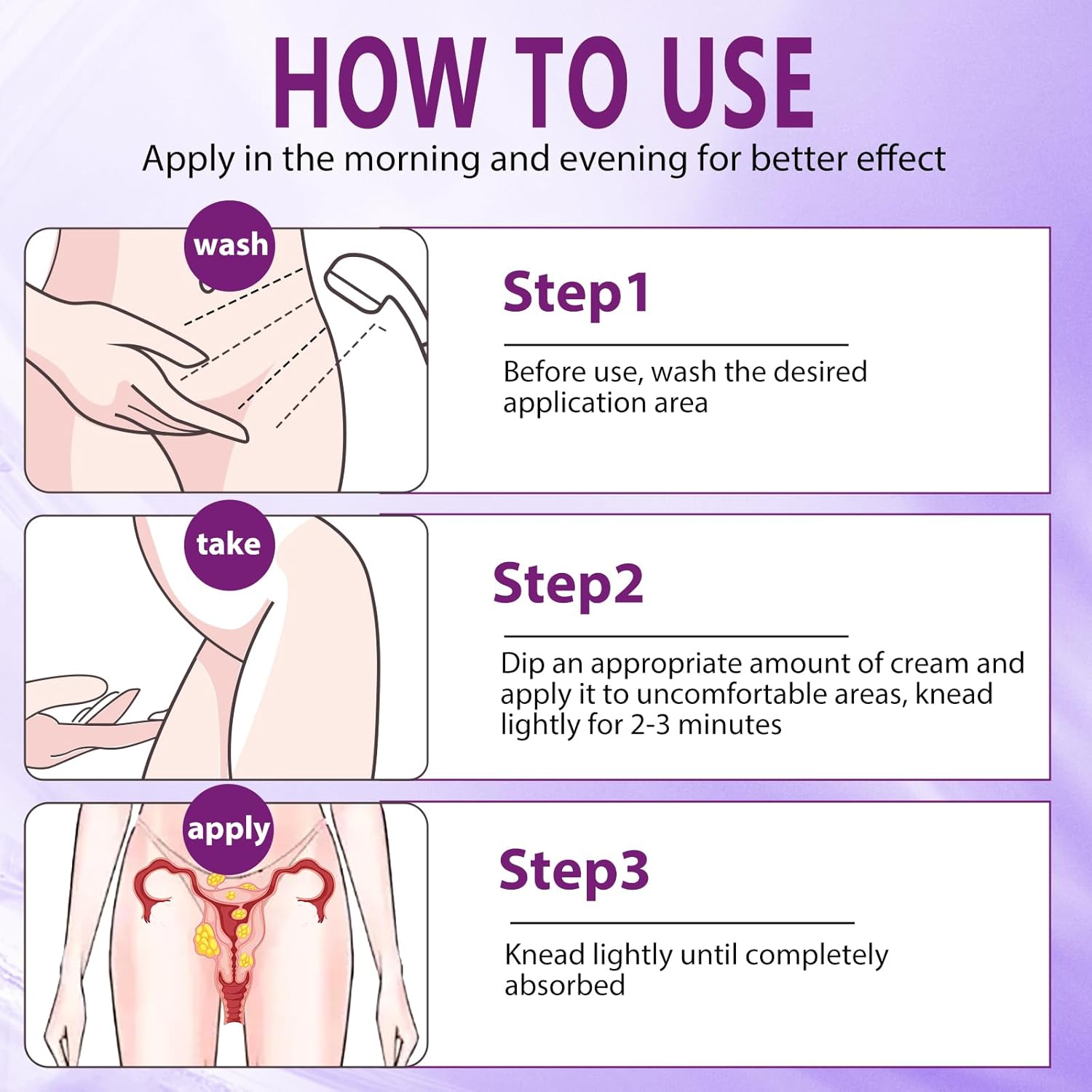 HOW TO USE
Apply in the morning and evening for better effect

wash

Step1

Before use, wash the desired application area

take

Step2

Dip an appropriate amount of cream and apply it to uncomfortable areas, knead lightly for 2-3 minutes

apply

Step3

Knead lightly until completely absorbed