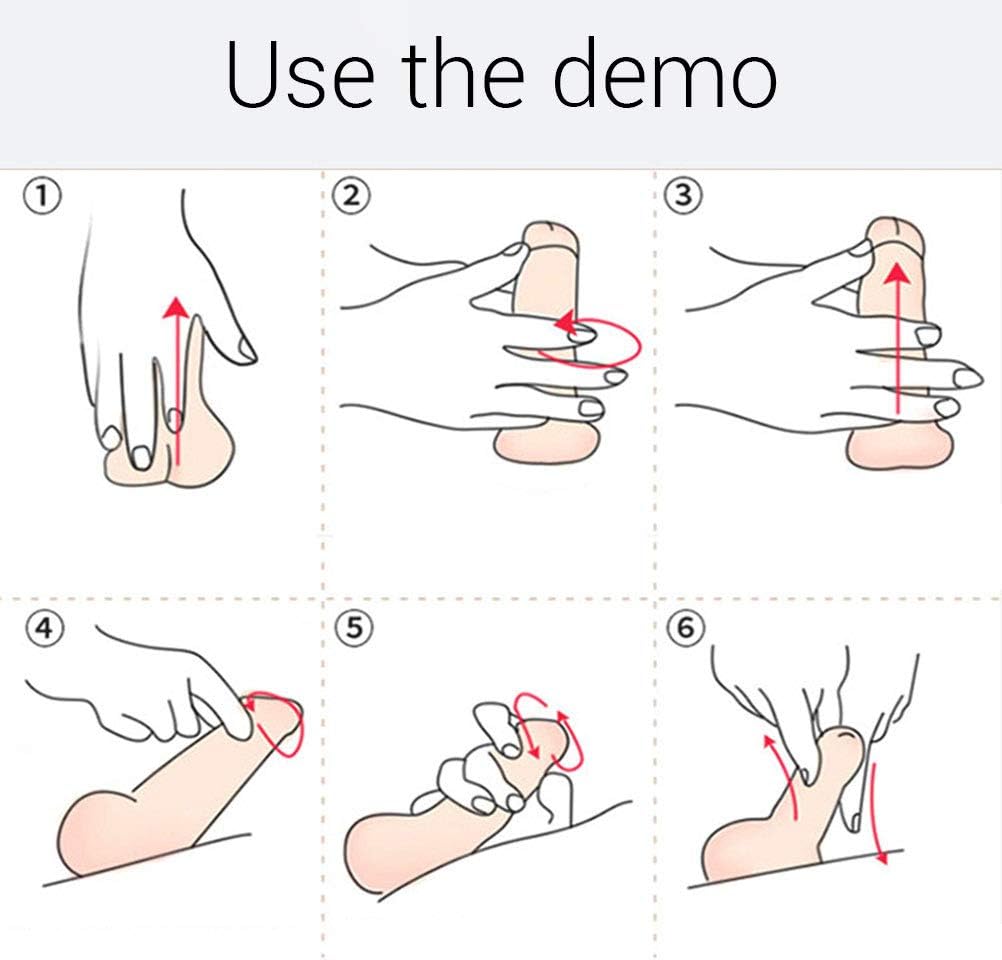 Use the demo

①

②

③

④

⑤

⑥